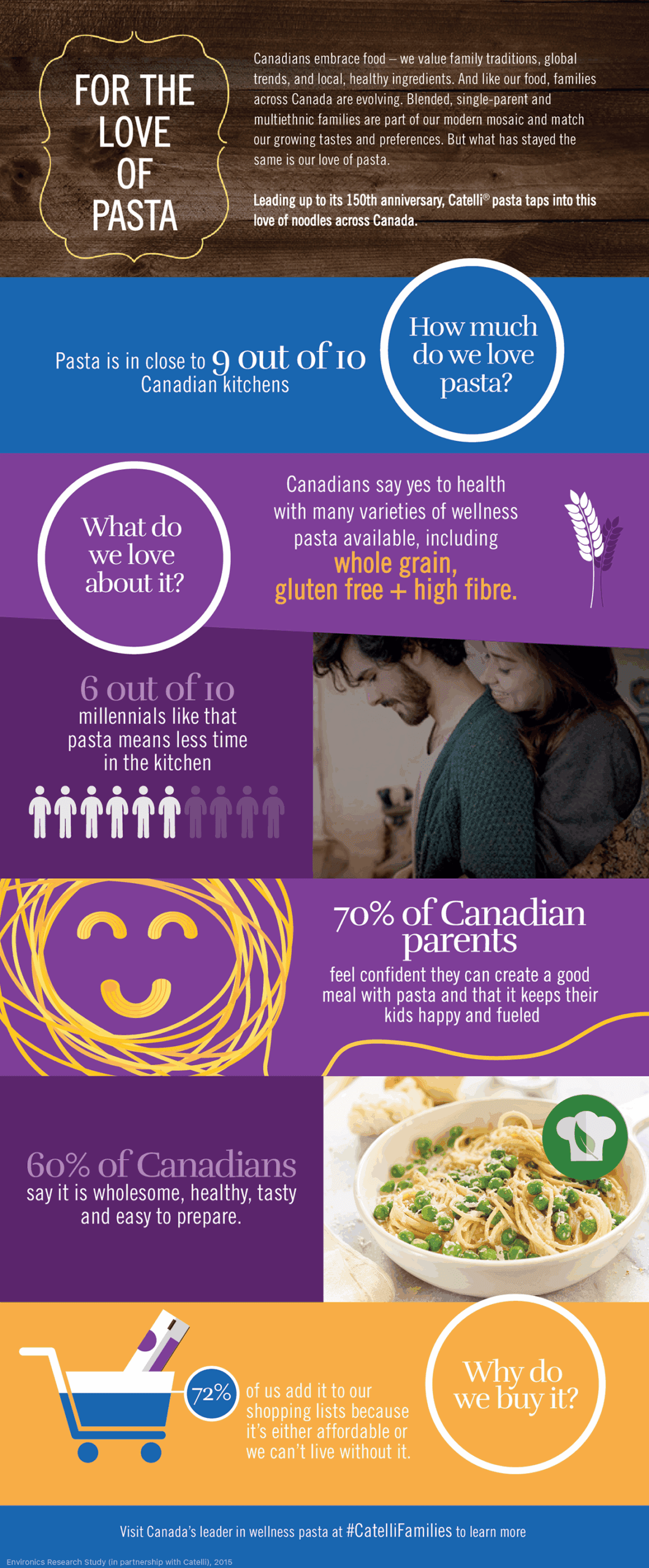 FOR THE LOVE OF PASTA

Canadians embrace food – we value family traditions, global trends, and local, healthy ingredients. And like our food, families across Canada are evolving. Blended, single-parent and multiethnic families are part of our modern mosaic and match our growing tastes and preferences. But what has stayed the same is our love of pasta.

Leading up to its 150th anniversary, Catelli® pasta taps into this love of noodles across Canada.

Pasta is in close to 9 out of 10 Canadian kitchens

How much do we love pasta?

What do we love about it?

Canadians say yes to health with many varieties of wellness pasta available, including whole grain, gluten free + high fibre.

6 out of 10 millennials like that pasta means less time in the kitchen

70% of Canadian parents feel confident they can create a good meal with pasta and that it keeps their kids happy and fueled

60% of Canadians say it is wholesome, healthy, tasty and easy to prepare.

72% of us add it to our shopping lists because it's either affordable or we can't live without it.

Why do we buy it?

Visit Canada's leader in wellness pasta at #CatelliFamilies to learn more

Environics Research Study (in partnership with Catelli), 2015